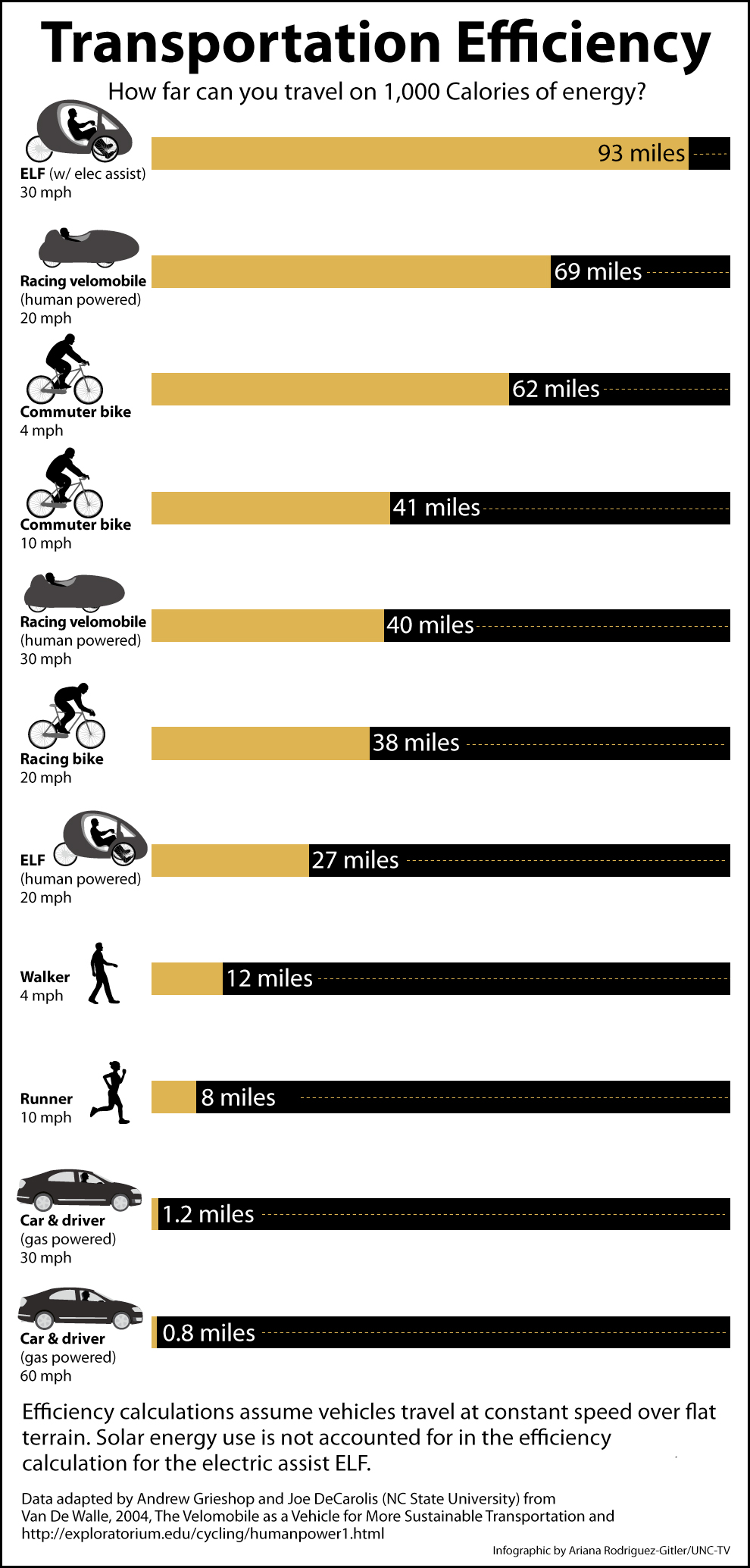 Transportation Efficiency

How far can you travel on 1,000 Calories of energy?

ELF (w/ elec assist)
30 mph

93 miles

Racing velomobile
(human powered)
20 mph

69 miles

Commuter bike
4 mph

62 miles

Commuter bike
10 mph

41 miles

Racing velomobile
(human powered)
30 mph

40 miles

Racing bike
20 mph

38 miles

ELF
(human powered)
20 mph

27 miles

Walker
4 mph

12 miles

Runner
10 mph

8 miles

Car & driver
(gas powered)
30 mph

1.2 miles

Car & driver
(gas powered)
60 mph

0.8 miles

Efficiency calculations assume vehicles travel at constant speed over flat terrain. Solar energy use is not accounted for in the efficiency calculation for the electric assist ELF.

Data adapted by Andrew Grieshop and Joe DeCarolis (NC State University) from Van De Walle, 2004, The Velomobile as a Vehicle for More Sustainable Transportation and http://exploratorium.edu/cycling/humanpower1.html

Infographic by Ariana Rodriguez-Gitler/UNC-TV